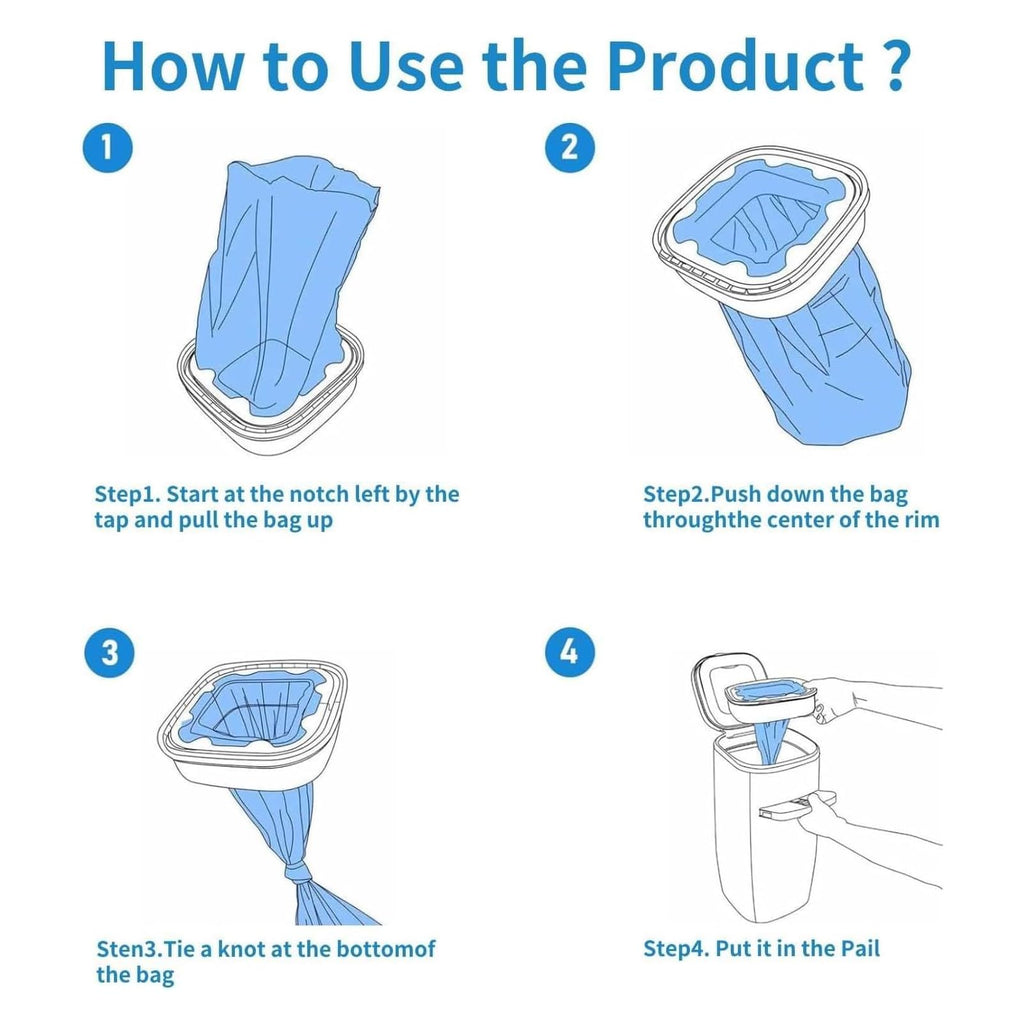 How to Use the Product ?

1

Step1. Start at the notch left by the tap and pull the bag up

2

Step2.Push down the bag throughthe center of the rim

3

Sten3.Tie a knot at the bottomof the bag

4

Step4. Put it in the Pail